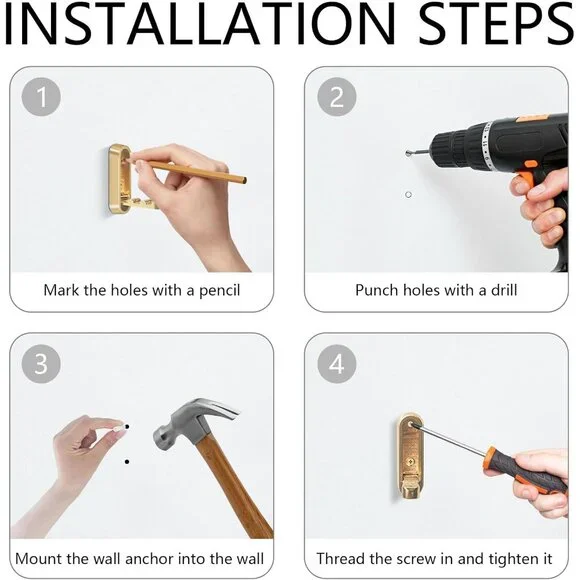 INSTALLATION STEPS

1

Mark the holes with a pencil

2

Punch holes with a drill

3

Mount the wall anchor into the wall

4

Thread the screw in and tighten it